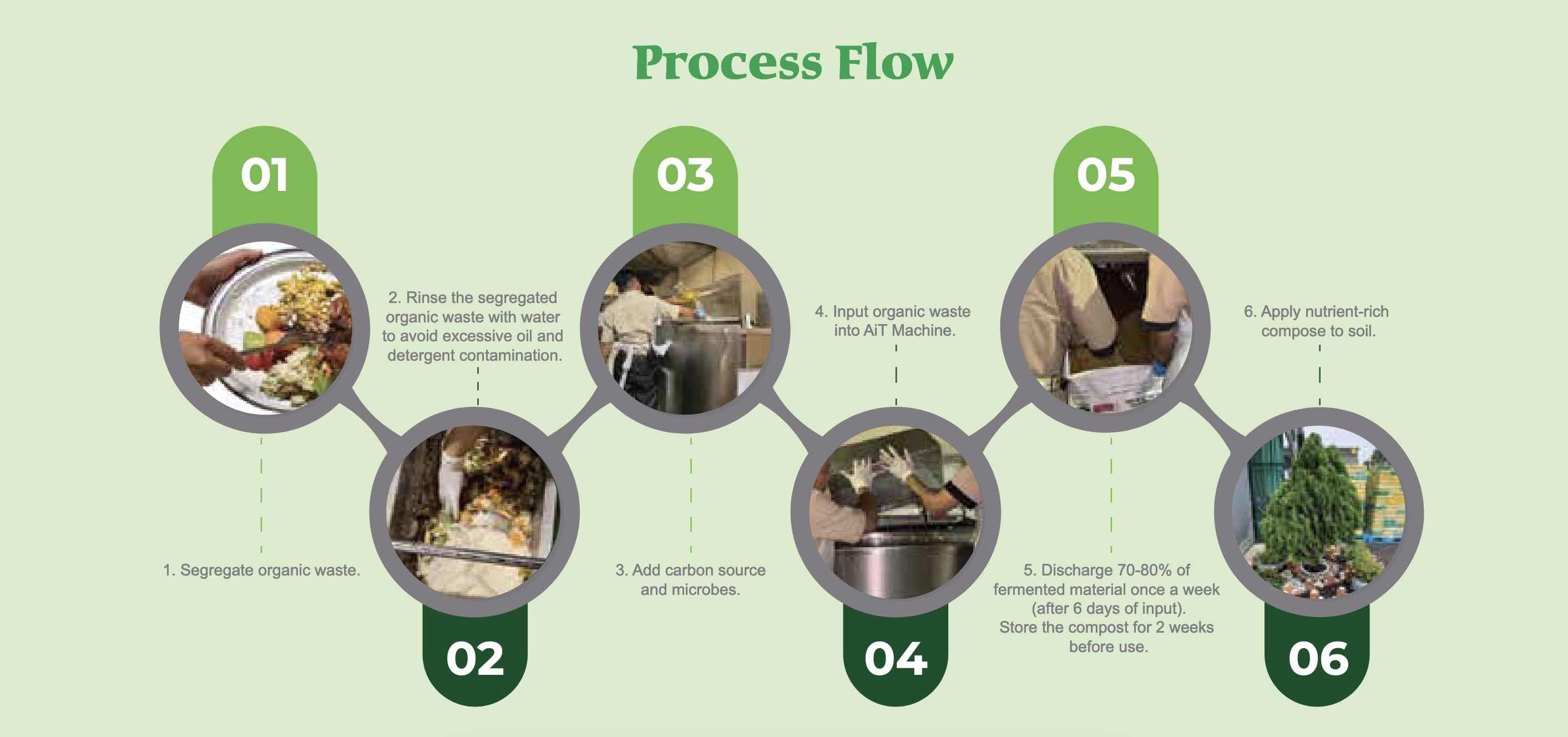 Process Flow

01

1. Segregate organic waste.

02

2. Rinse the segregated organic waste with water to avoid excessive oil and detergent contamination.

03

3. Add carbon source and microbes.

04

4. Input organic waste into AiT Machine.

05

5. Discharge 70-80% of fermented material once a week (after 6 days of input). Store the compost for 2 weeks before use.

06

6. Apply nutrient-rich compose to soil.